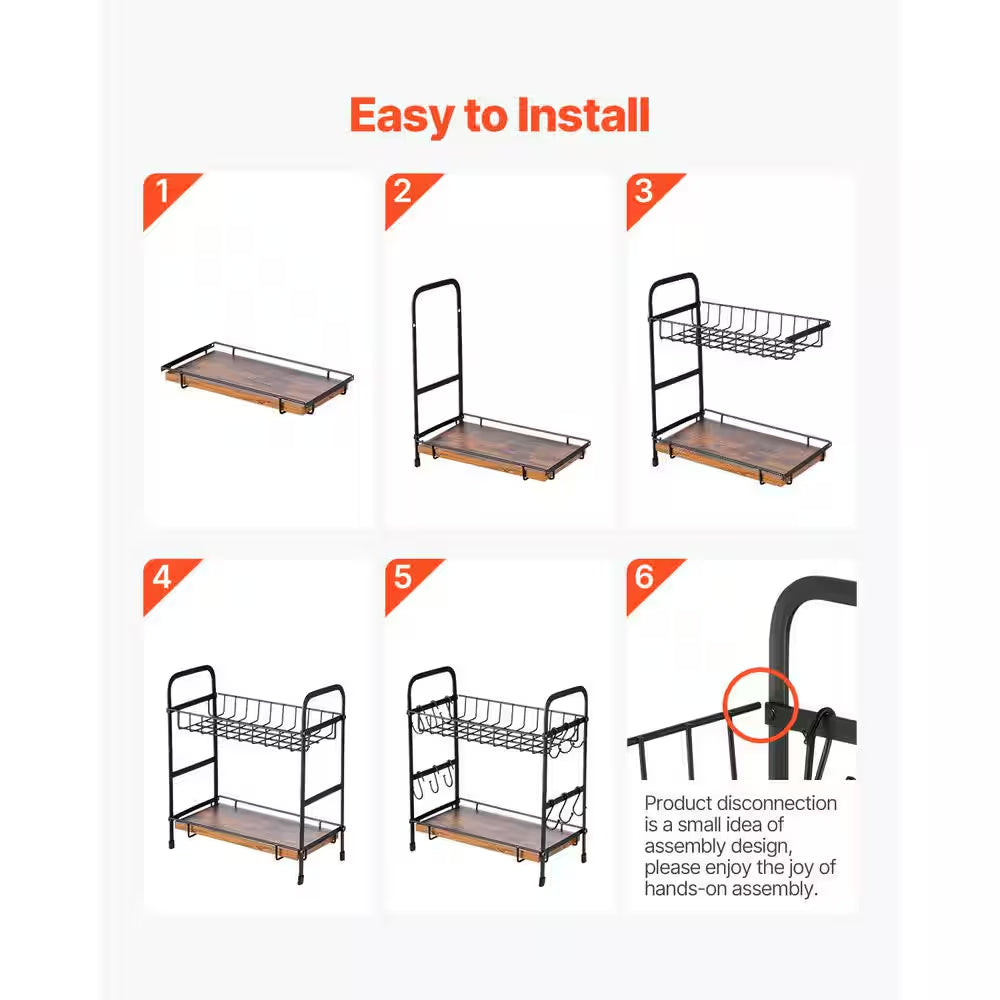 Easy to Install

1

2

3

4

5

6

Product disconnection is a small idea of assembly design, please enjoy the joy of hands-on assembly.